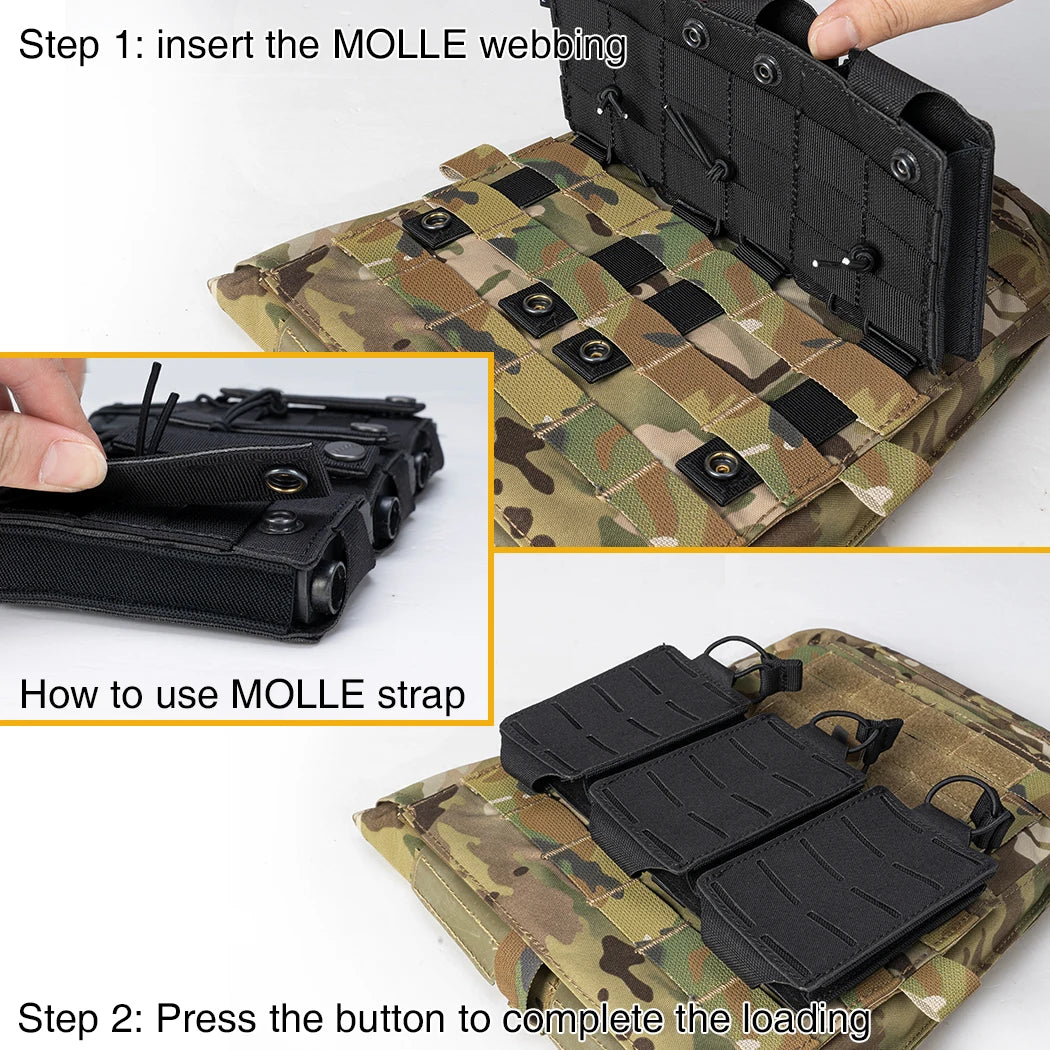 Step 1: insert the MOLLE webbing

How to use MOLLE strap

Step 2: Press the button to complete the loading