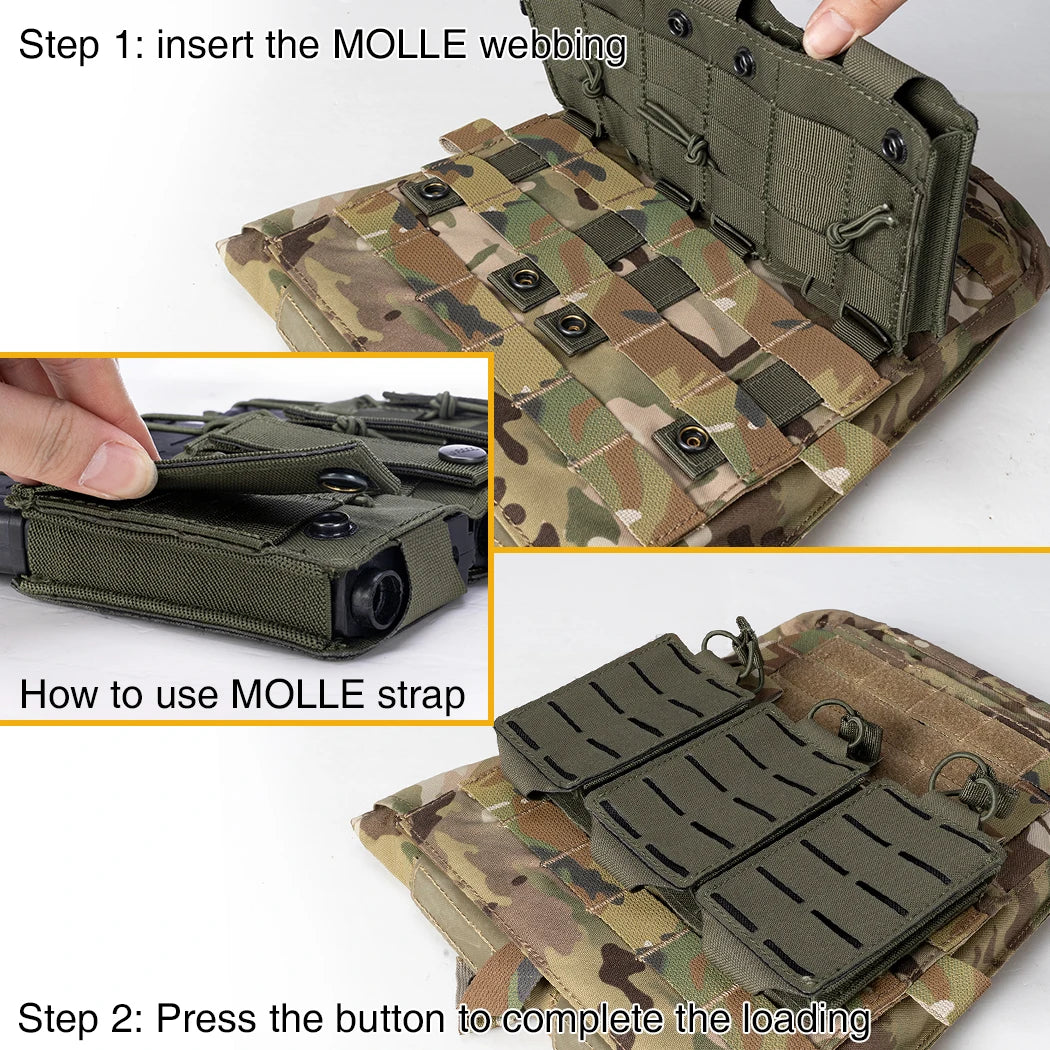 Step 1: insert the MOLLE webbing

How to use MOLLE strap

Step 2: Press the button to complete the loading