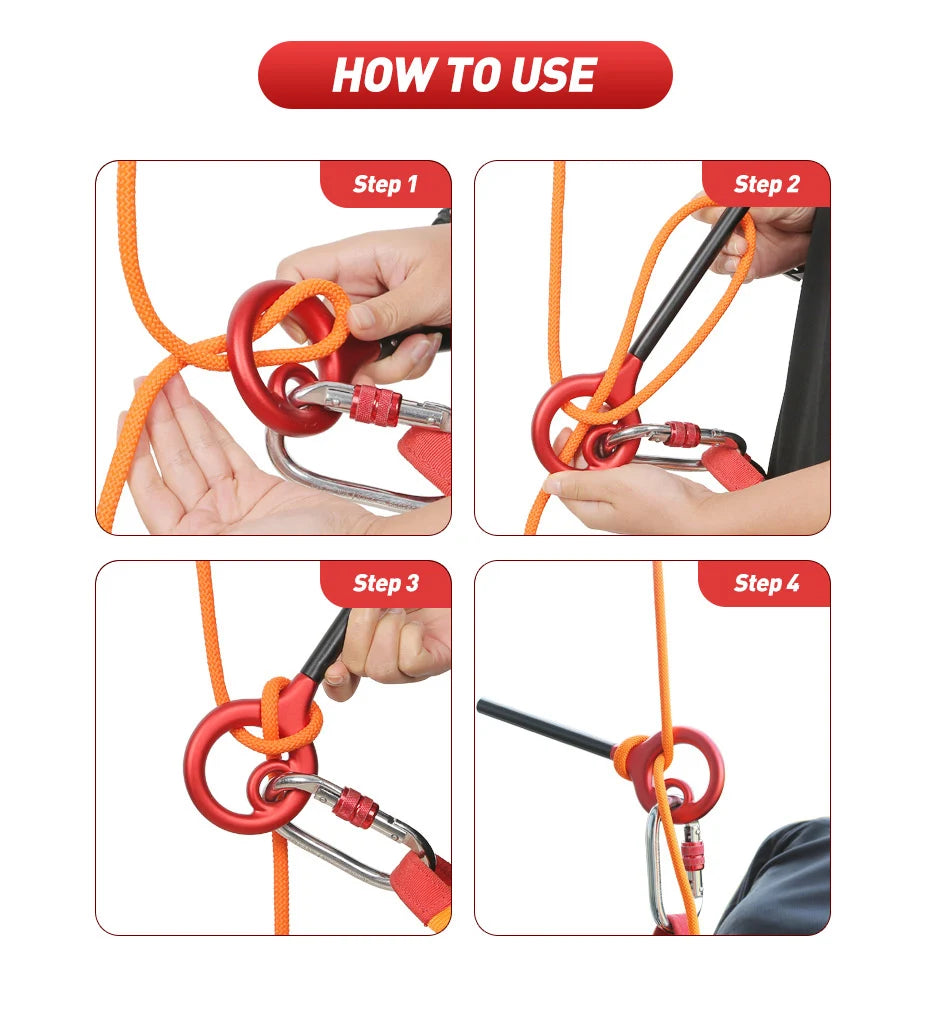 HOW TO USE

Step 1

Step 2

Step 3

Step 4