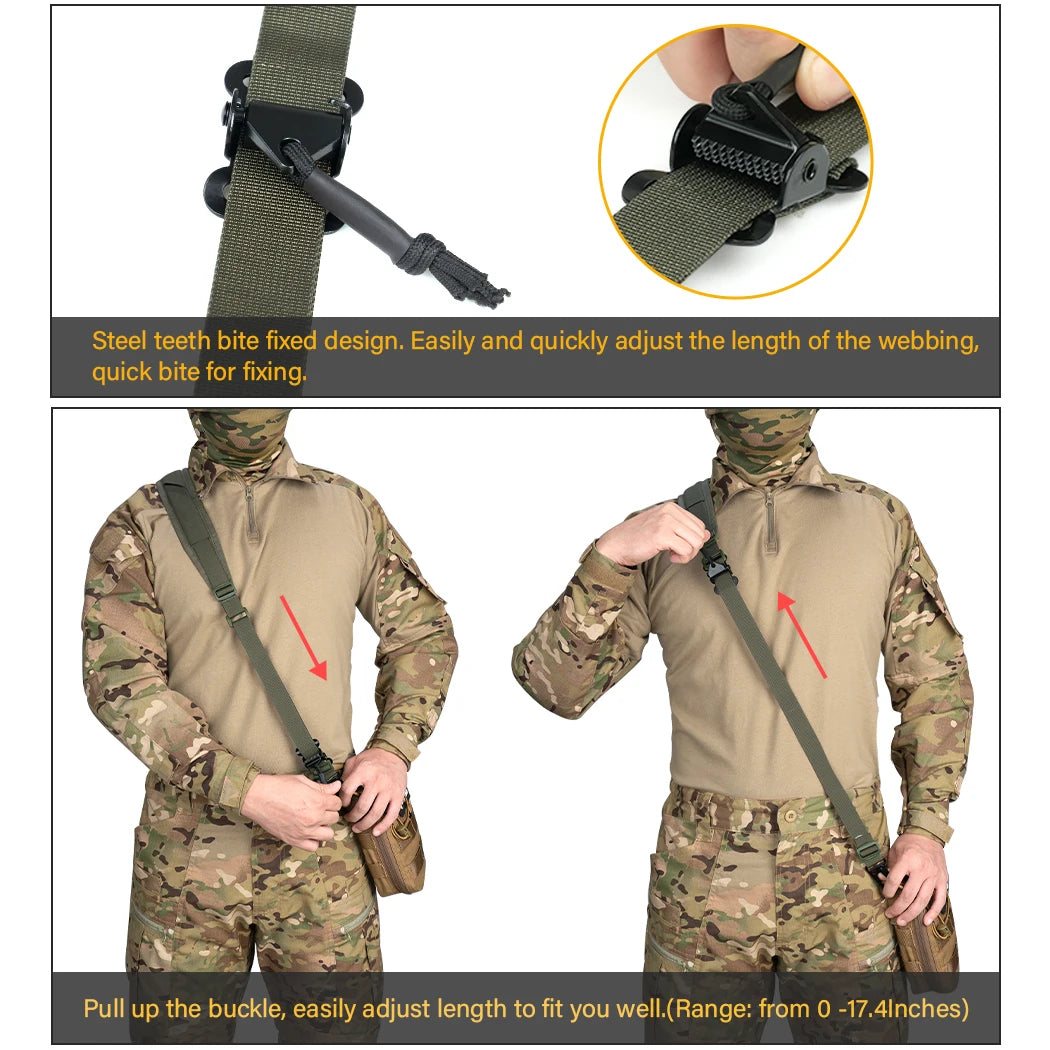 Steel teeth bite fixed design. Easily and quickly adjust the length of the webbing, quick bite for fixing.

Pull up the buckle, easily adjust length to fit you well.(Range: from 0 -17.4Inches)